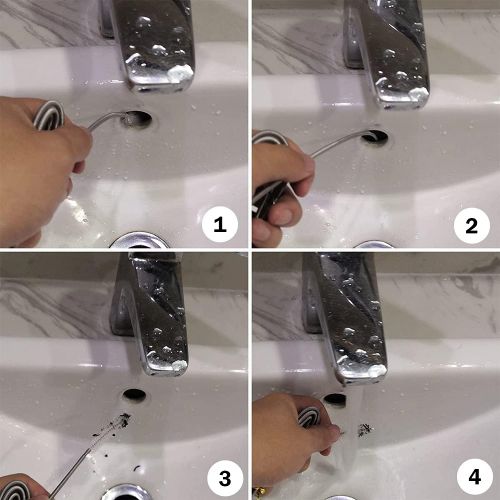 1

2

3

4