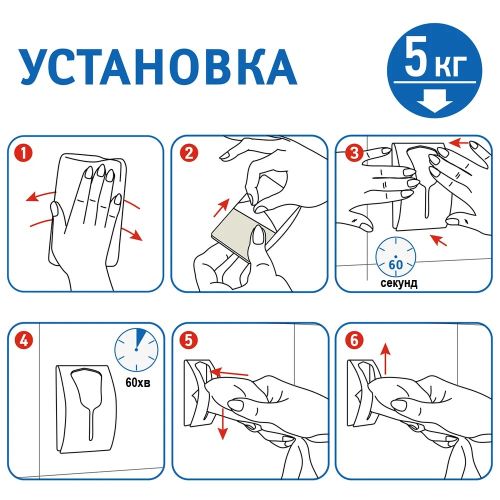 УСТАНОВКА

5 кг

1

2

3

60
секунд

4

60хв

5

6